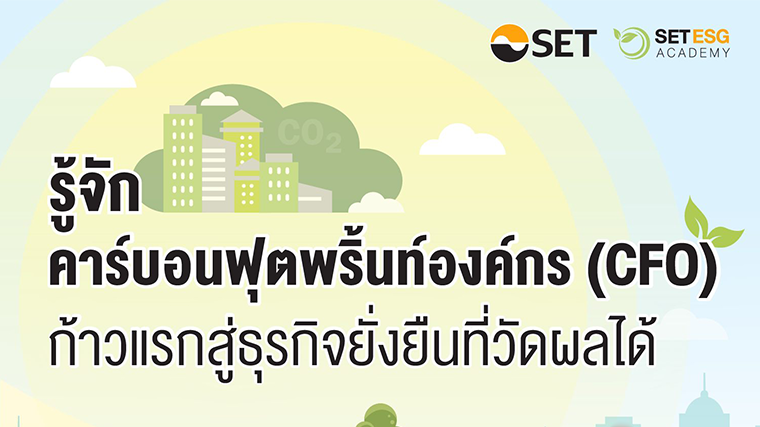 SET SET ESG ACADEMY

$CO_2$

รู้จัก
คาร์บอนฟุตพริ้นท์องค์กร (CFO)
ก้าวแรกสู่ธุรกิจยั่งยืนที่วัดผลได้